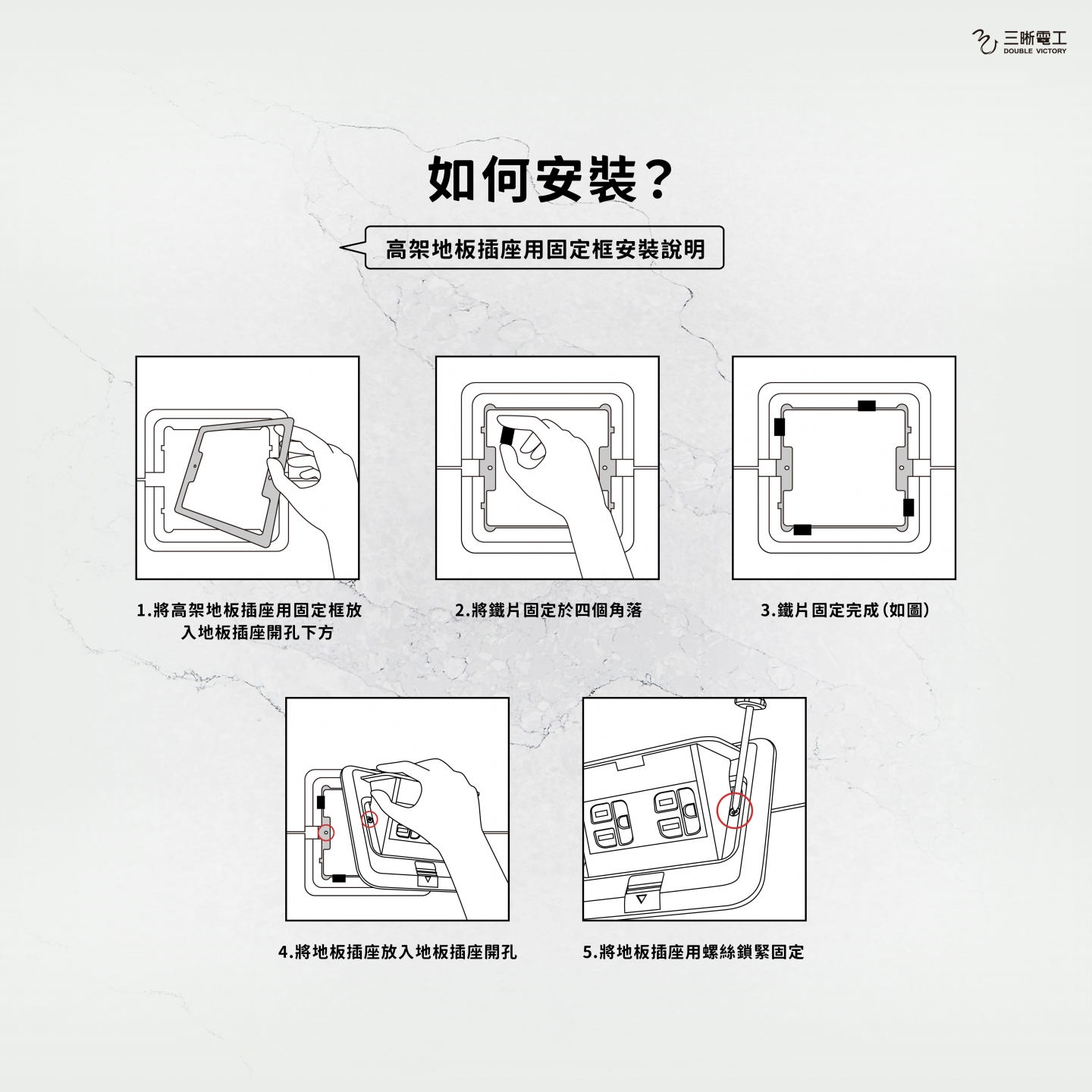 三晰電工
DOUBLE VICTORY

如何安裝？

高架地板插座用固定框安裝說明

1.將高架地板插座用固定框放入地板插座開孔下方

2.將鐵片固定於四個角落

3.鐵片固定完成(如圖)

4.將地板插座放入地板插座開孔

5.將地板插座用螺絲鎖緊固定